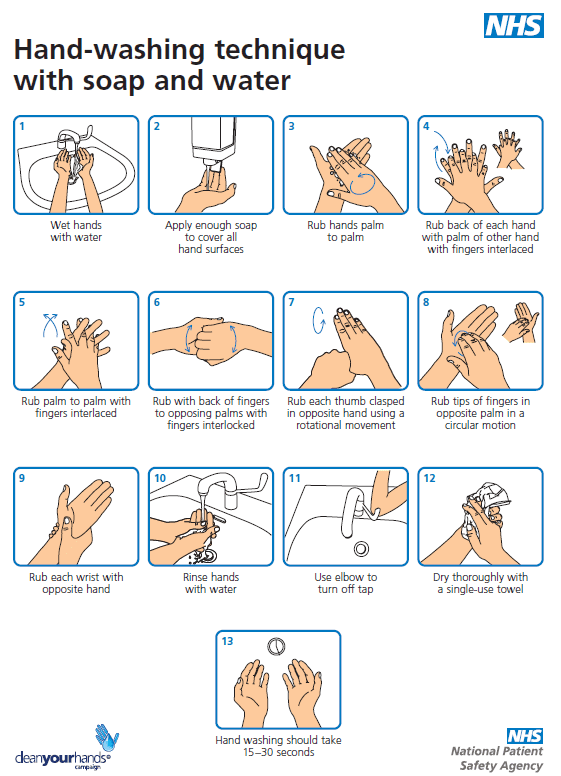 NHS

Hand-washing technique with soap and water

1
Wet hands with water

2
Apply enough soap to cover all hand surfaces

3
Rub hands palm to palm

4
Rub back of each hand with palm of other hand with fingers interlaced

5
Rub palm to palm with fingers interlaced

6
Rub with back of fingers to opposing palms with fingers interlocked

7
Rub each thumb clasped in opposite hand using a rotational movement

8
Rub tips of fingers in opposite palm in a circular motion

9
Rub each wrist with opposite hand

10
Rinse hands with water

11
Use elbow to turn off tap

12
Dry thoroughly with a single-use towel

13
Hand washing should take 15–30 seconds

cleanyourhands® campaign

NHS
National Patient Safety Agency